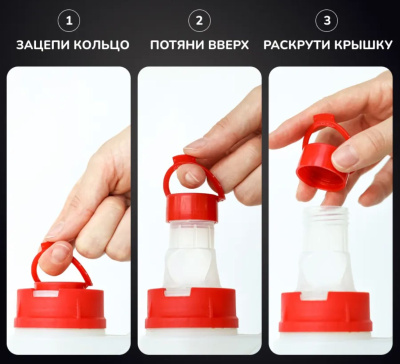 1
ЗАЦЕПИ КОЛЬЦО

2
ПОТЯНИ ВВЕРХ

3
РАСКРУТИ КРЫШКУ